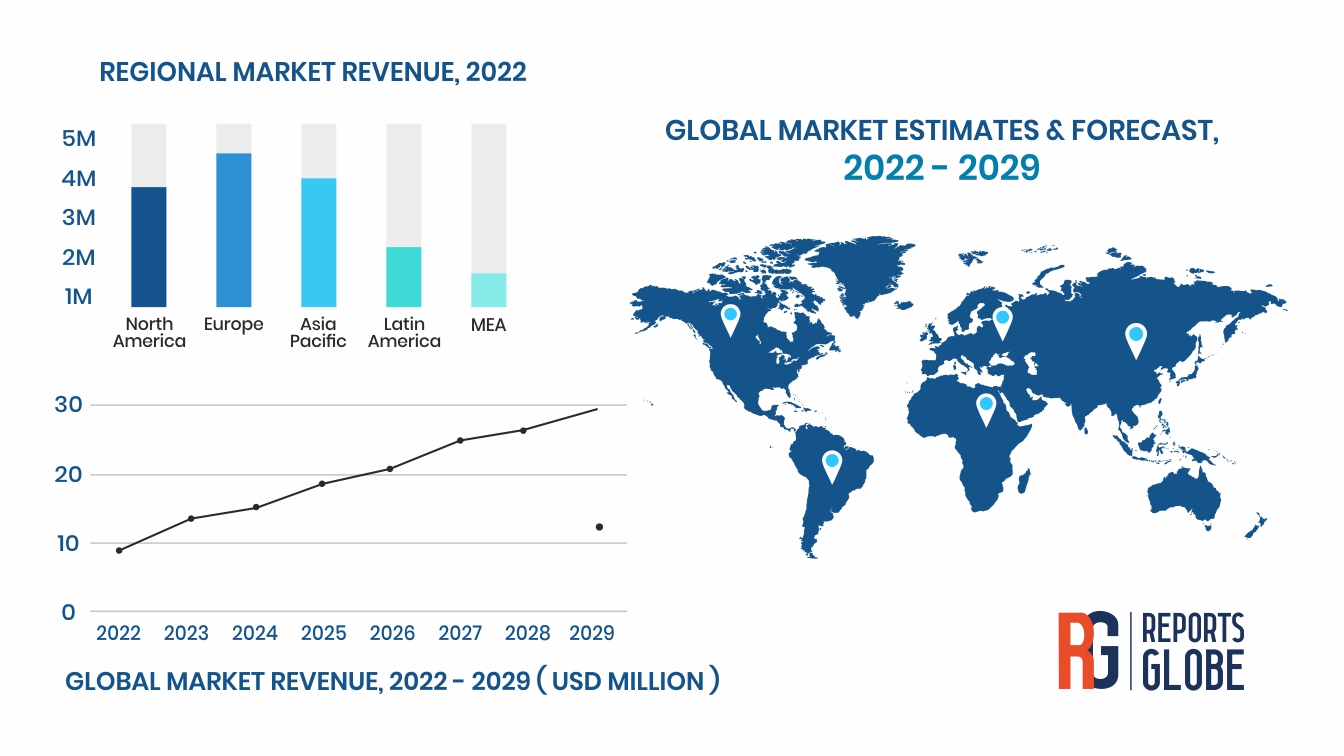 REGIONAL MARKET REVENUE, 2022

5M
4M
3M
2M
1M

North America
Europe
Asia Pacific
Latin America
MEA

GLOBAL MARKET ESTIMATES & FORECAST,
2022 - 2029

30
20
10
0

2022
2023
2024
2025
2026
2027
2028
2029

GLOBAL MARKET REVENUE, 2022 - 2029 ( USD MILLION )

RG REPORTS GLOBE